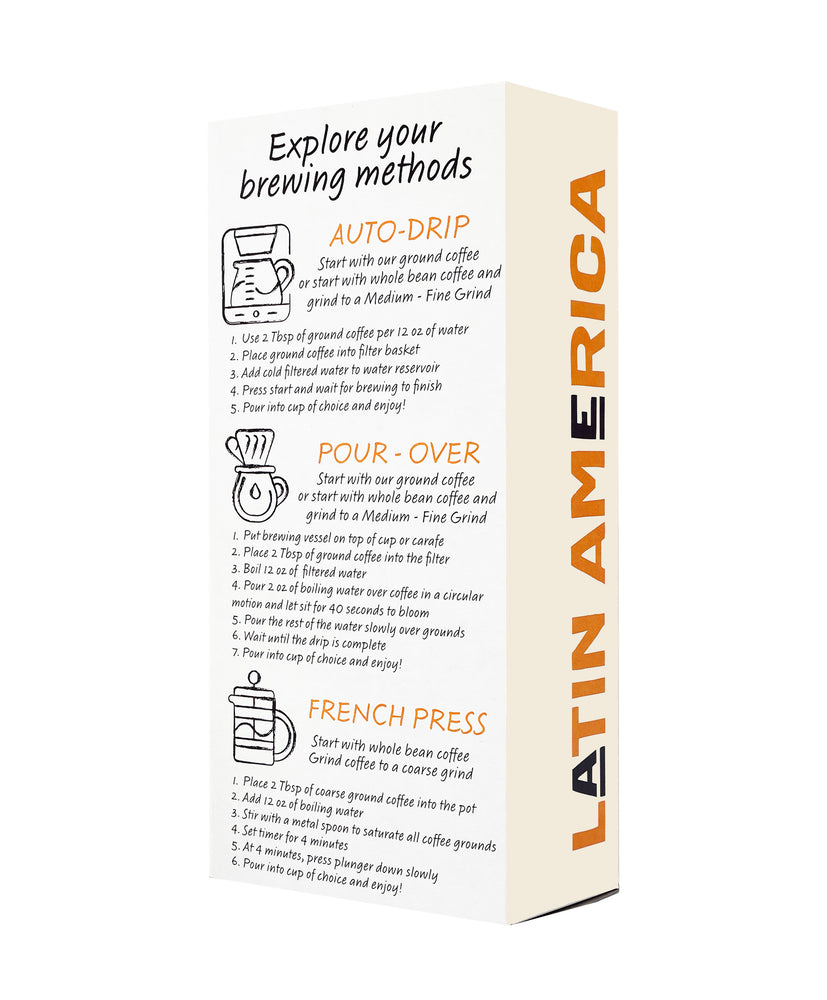 Explore your brewing methods

AUTO-DRIP

Start with our ground coffee or start with whole bean coffee and grind to a Medium - Fine Grind

1. Use 2 Tbsp of ground coffee per 12 oz of water
2. Place ground coffee into filter basket
3. Add cold filtered water to water reservoir
4. Press start and wait for brewing to finish
5. Pour into cup of choice and enjoy!

POUR - OVER

Start with our ground coffee or start with whole bean coffee and grind to a Medium - Fine Grind

1. Put brewing vessel on top of cup or carafe
2. Place 2 Tbsp of ground coffee into the filter
3. Boil 12 oz of filtered water
4. Pour 2 oz of boiling water over coffee in a circular motion and let sit for 40 seconds to bloom
5. Pour the rest of the water slowly over grounds
6. Wait until the drip is complete
7. Pour into cup of choice and enjoy!

FRENCH PRESS

Start with whole bean coffee
Grind coffee to a coarse grind

1. Place 2 Tbsp of coarse ground coffee into the pot
2. Add 12 oz of boiling water
3. Stir with a metal spoon to saturate all coffee grounds
4. Set timer for 4 minutes
5. At 4 minutes, press plunger down slowly
6. Pour into cup of choice and enjoy!

LATIN AMERICA